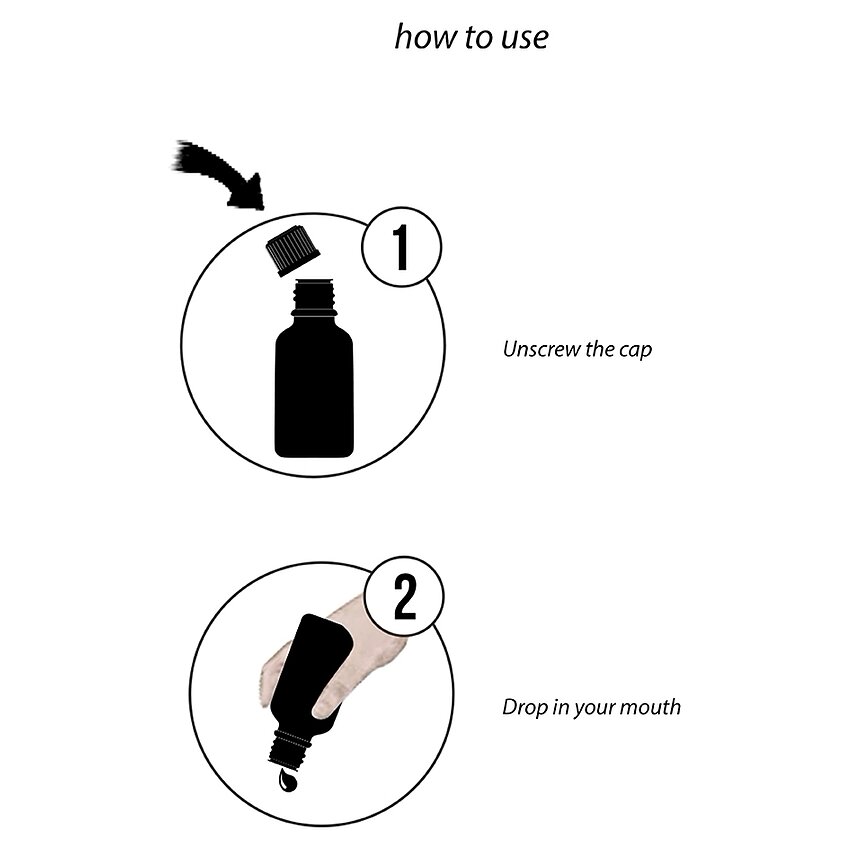 how to use

1

Unscrew the cap

2

Drop in your mouth