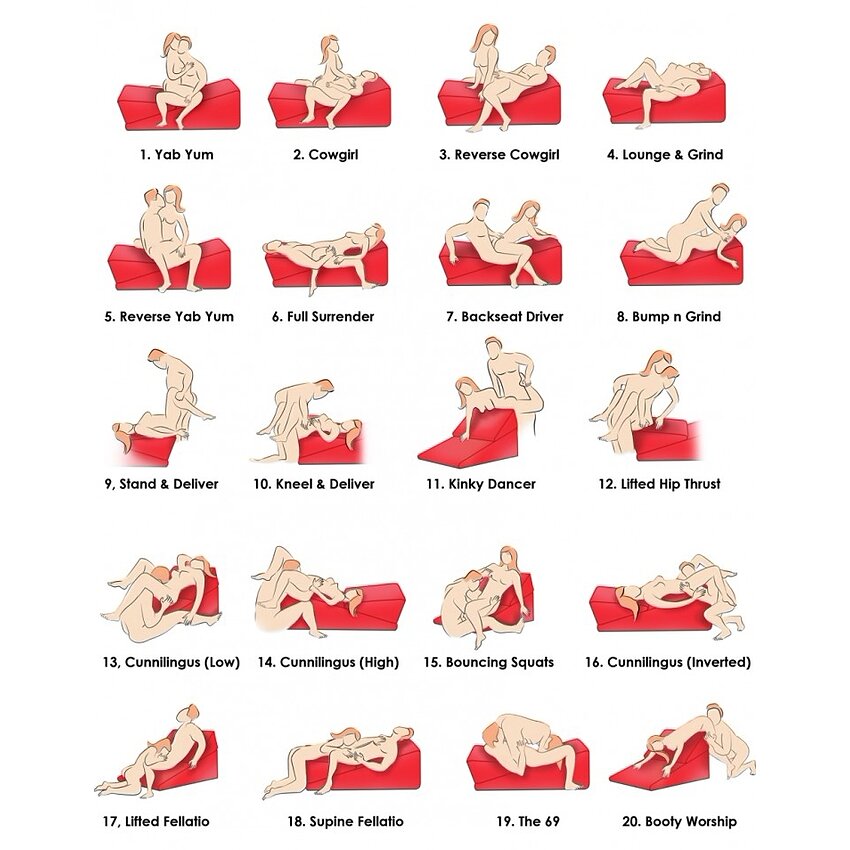 1. Yab Yum
2. Cowgirl
3. Reverse Cowgirl
4. Lounge & Grind

5. Reverse Yab Yum
6. Full Surrender
7. Backseat Driver
8. Bump n Grind

9, Stand & Deliver
10. Kneel & Deliver
11. Kinky Dancer
12. Lifted Hip Thrust

13, Cunnilingus (Low)
14. Cunnilingus (High)
15. Bouncing Squats
16. Cunnilingus (Inverted)

17, Lifted Fellatio
18. Supine Fellatio
19. The 69
20. Booty Worship