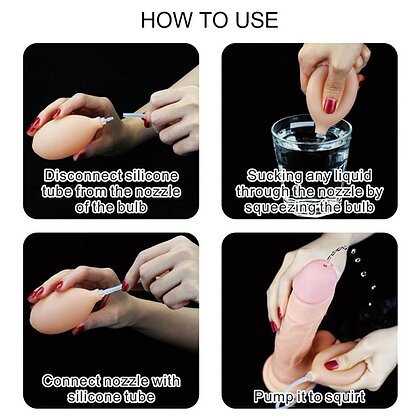 HOW TO USE

Disconnect silicone tube from the nozzle of the bulb

Sucking any liquid through the nozzle by squeezing the bulb

Connect nozzle with silicone tube

Pump it to squirt